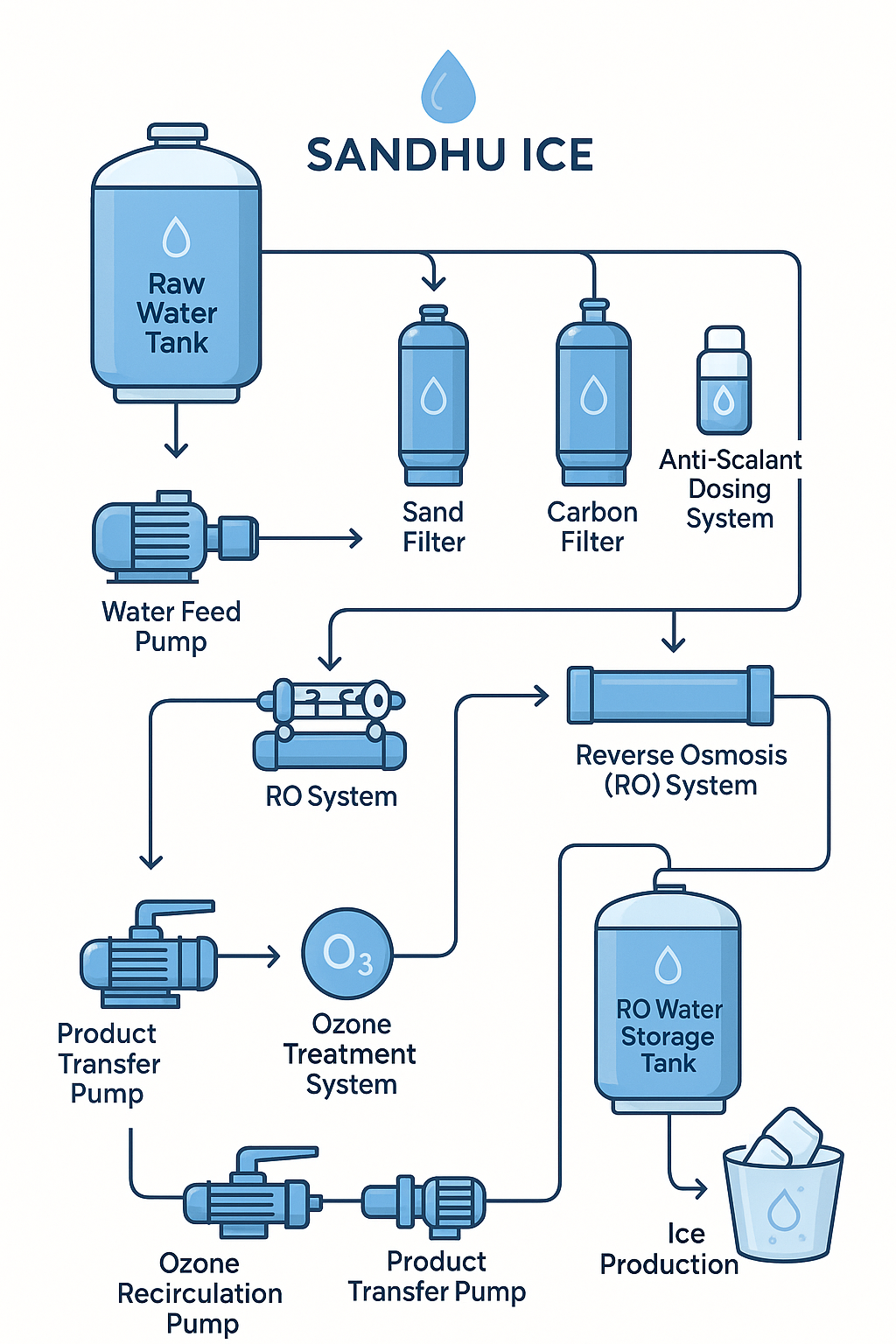 SANDHU ICE

Raw Water Tank

Sand Filter

Carbon Filter

Anti-Scalant Dosing System

Water Feed Pump

RO System

Reverse Osmosis (RO) System

Product Transfer Pump

$O_3$

Ozone Treatment System

RO Water Storage Tank

Ozone Recirculation Pump

Product Transfer Pump

Ice Production